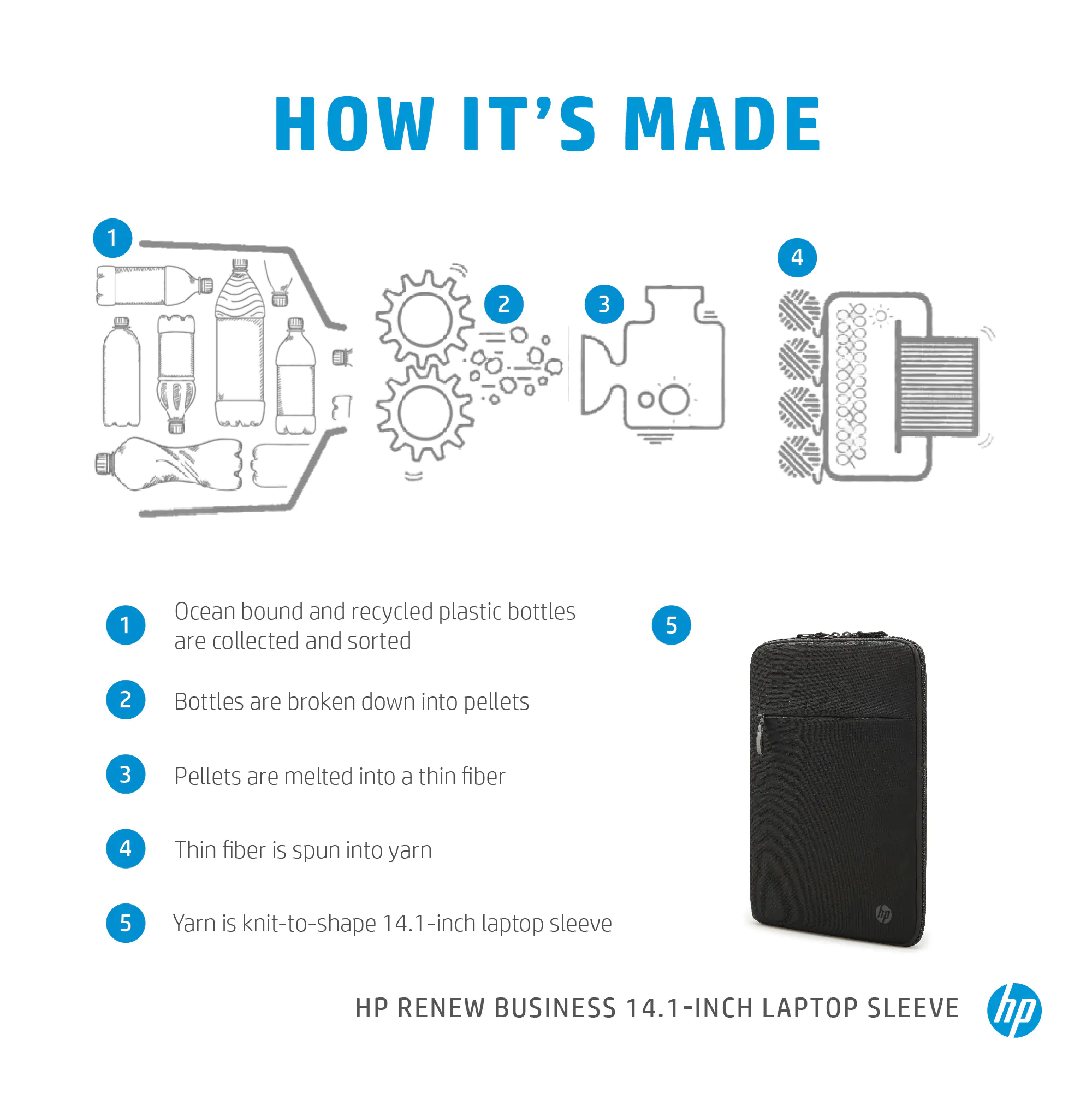 HOW IT'S MADE

1

2

3

4

1 Ocean bound and recycled plastic bottles are collected and sorted

2 Bottles are broken down into pellets

3 Pellets are melted into a thin fiber

4 Thin fiber is spun into yarn

5 Yarn is knit-to-shape 14.1-inch laptop sleeve

5

hp

HP RENEW BUSINESS 14.1-INCH LAPTOP SLEEVE

hp